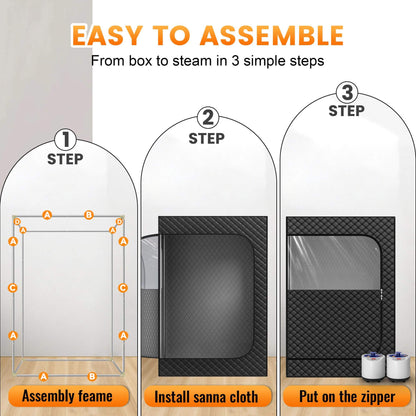 EASY TO ASSEMBLE

From box to steam in 3 simple steps

1
STEP

A B D D A A A A C C A A A B

Assembly feame

2
STEP

Install sanna cloth

3
STEP

Put on the zipper