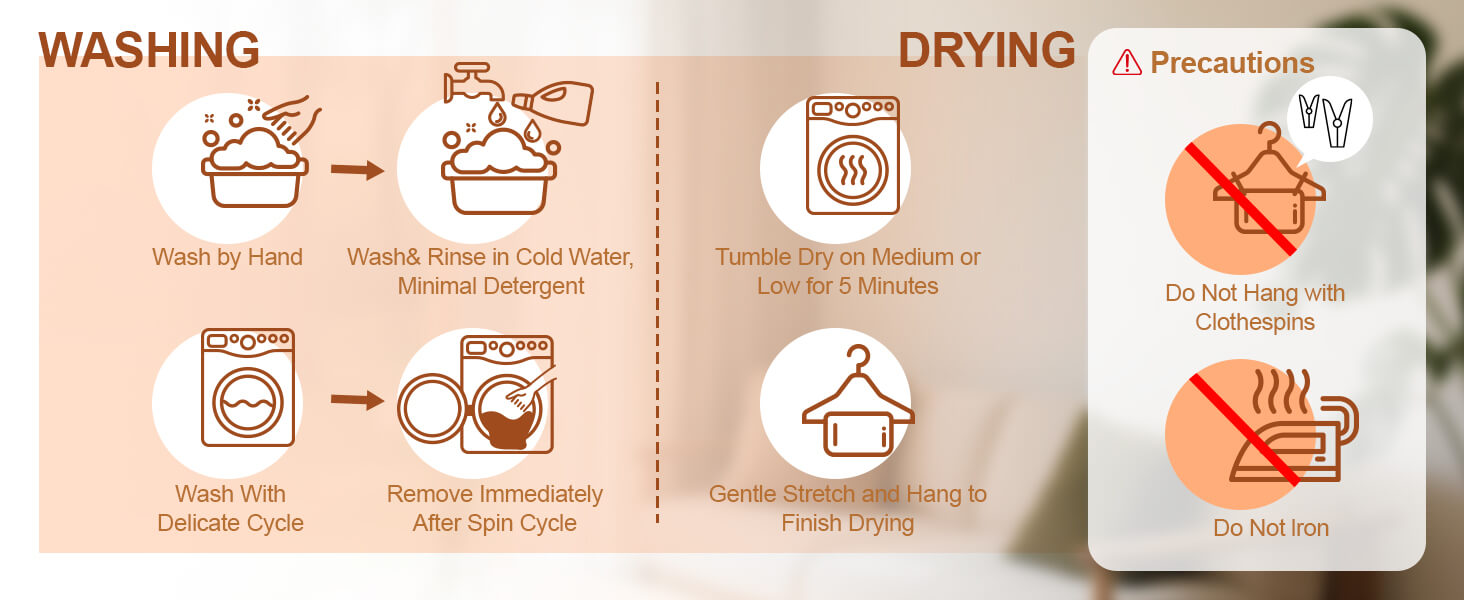 WASHING

Wash by Hand

Wash& Rinse in Cold Water, Minimal Detergent

Wash With Delicate Cycle

Remove Immediately After Spin Cycle

DRYING

Tumble Dry on Medium or Low for 5 Minutes

Gentle Stretch and Hang to Finish Drying

Precautions

Do Not Hang with Clothespins

Do Not Iron