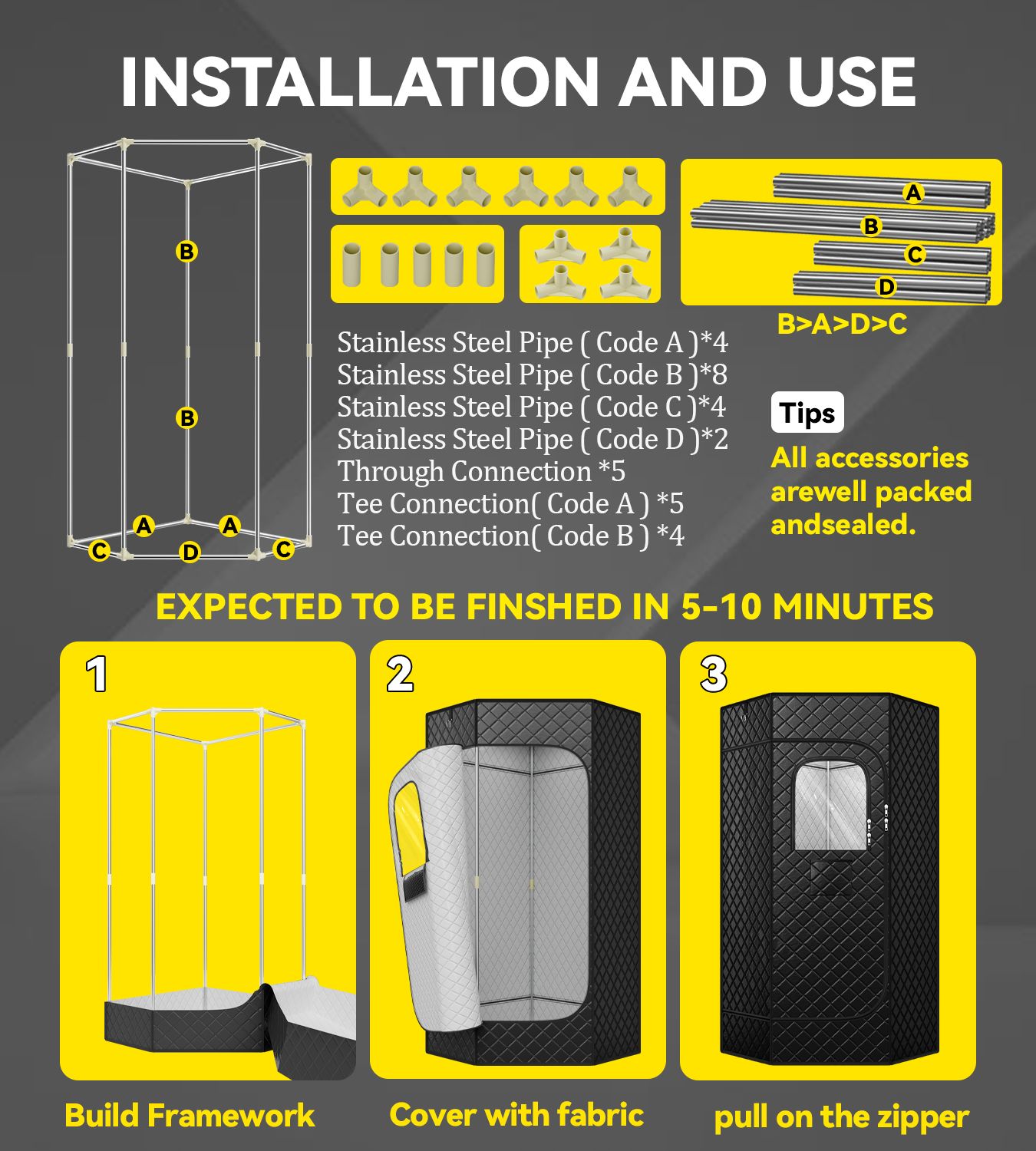 INSTALLATION AND USE

B
B
A A
C D C

A
B
C
D

B>A>D>C

Stainless Steel Pipe ( Code A )*4
Stainless Steel Pipe ( Code B )*8
Stainless Steel Pipe ( Code C )*4
Stainless Steel Pipe ( Code D )*2
Through Connection *5
Tee Connection( Code A ) *5
Tee Connection( Code B ) *4

Tips
All accessories arewell packed andsealed.

EXPECTED TO BE FINSHED IN 5-10 MINUTES

1
2
3

Build Framework
Cover with fabric
pull on the zipper