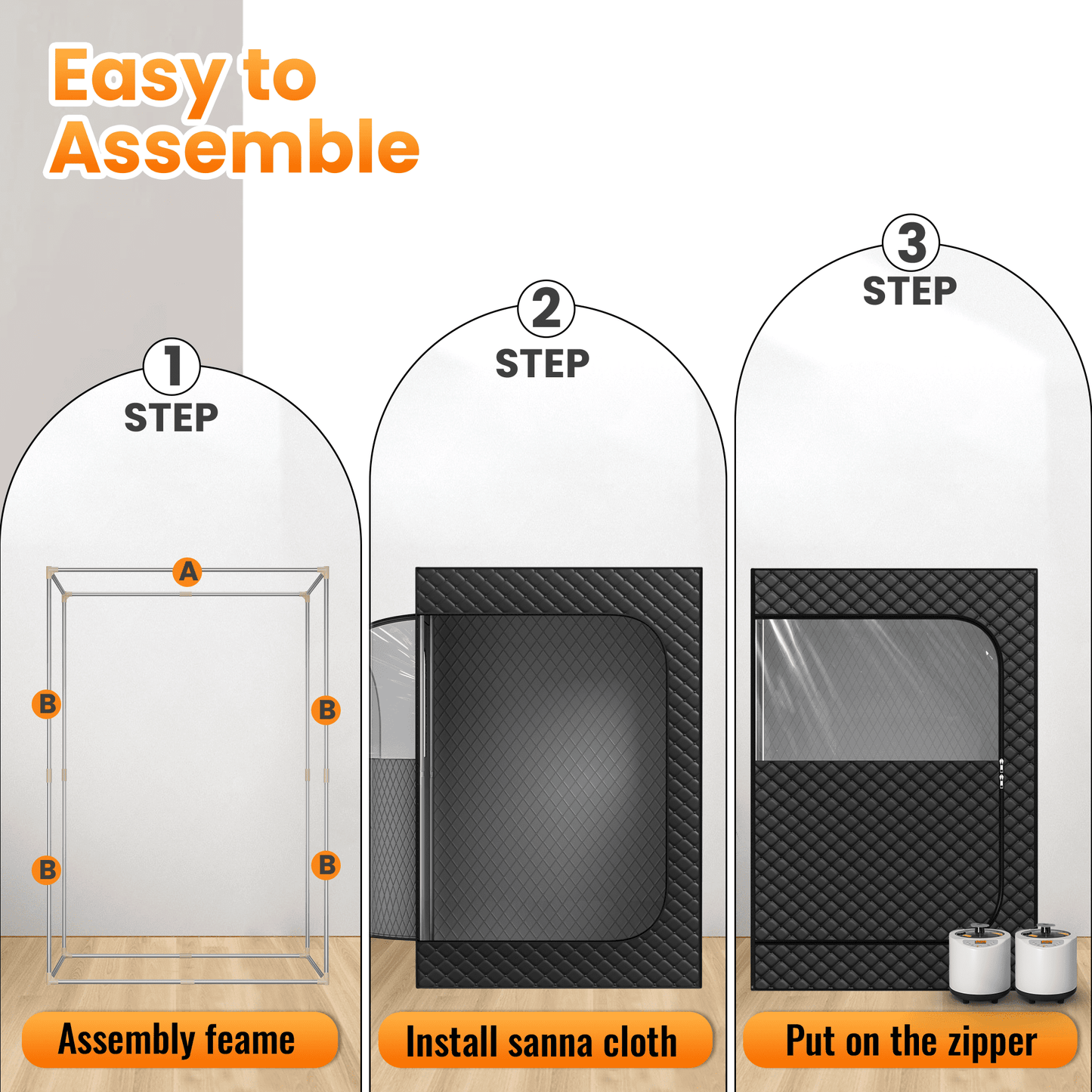 Easy to Assemble

1
STEP

A

B

B

B

B

Assembly feame

2
STEP

Install sanna cloth

3
STEP

Put on the zipper