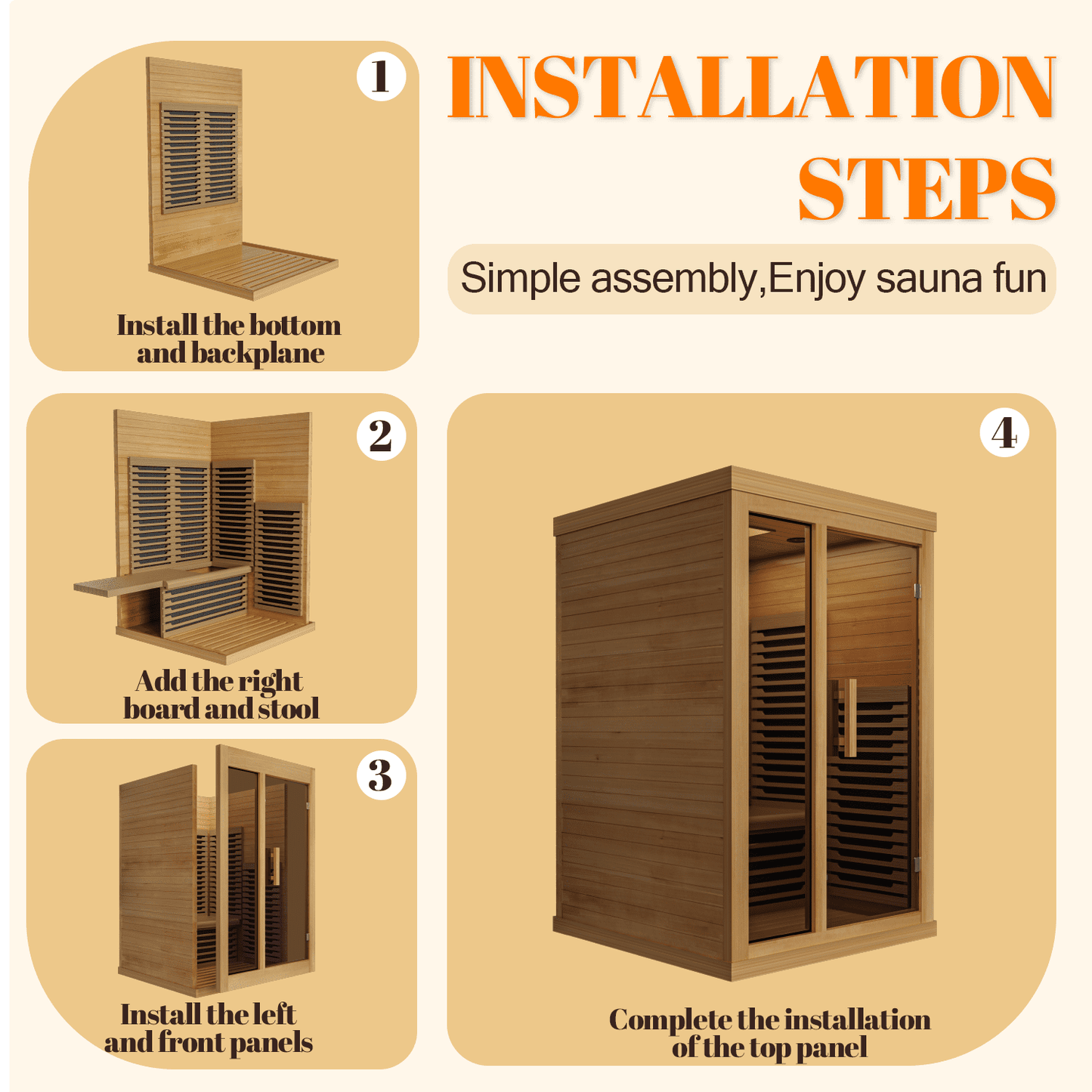 INSTALLATION STEPS

Simple assembly,Enjoy sauna fun

1

Install the bottom and backplane

2

Add the right board and stool

3

Install the left and front panels

4

Complete the installation of the top panel