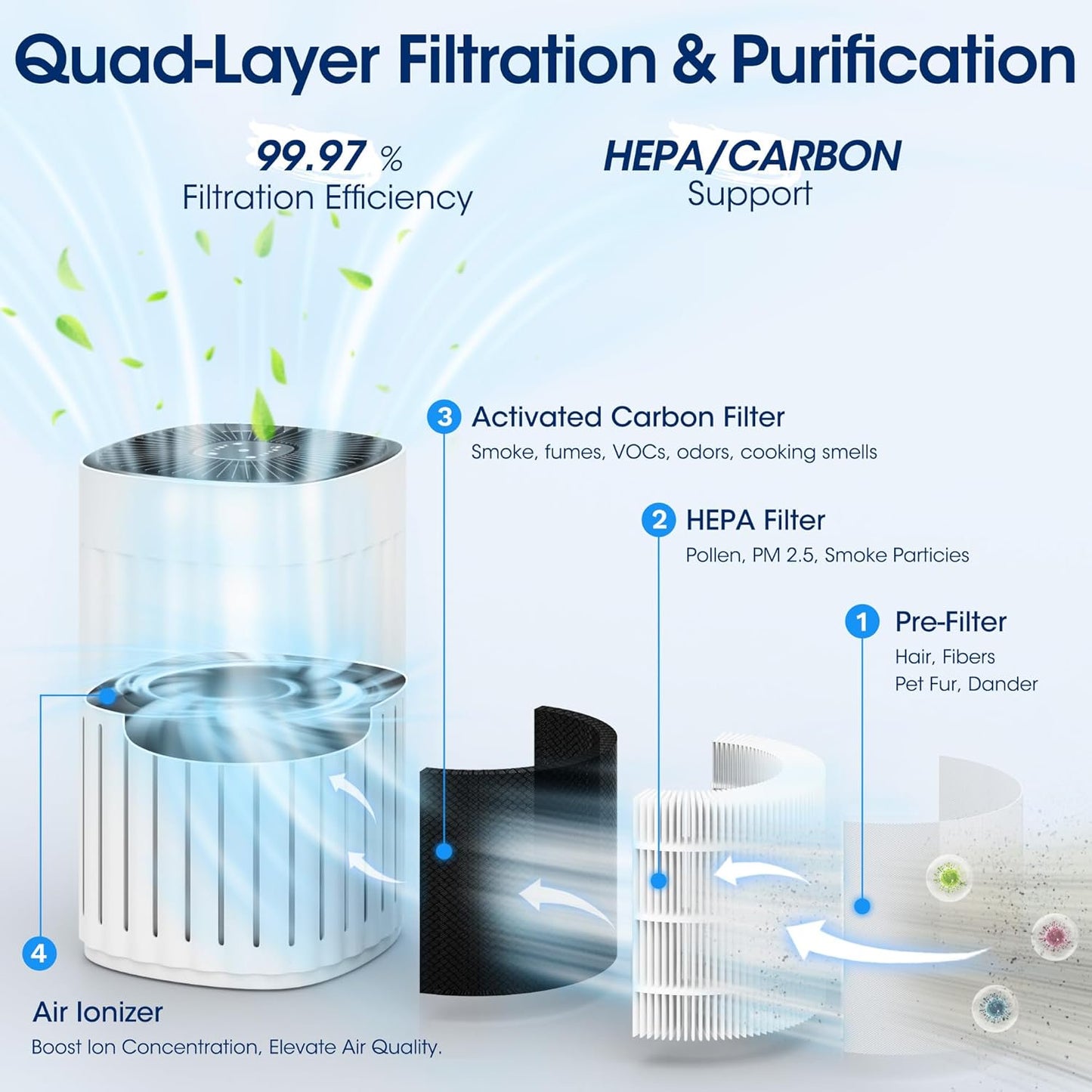 Quad-Layer Filtration & Purification

99.97 %
Filtration Efficiency

HEPA/CARBON
Support

3 Activated Carbon Filter
Smoke, fumes, VOCs, odors, cooking smells

2 HEPA Filter
Pollen, PM 2.5, Smoke Particies

1 Pre-Filter
Hair, Fibers
Pet Fur, Dander

4

Air Ionizer
Boost Ion Concentration, Elevate Air Quality.